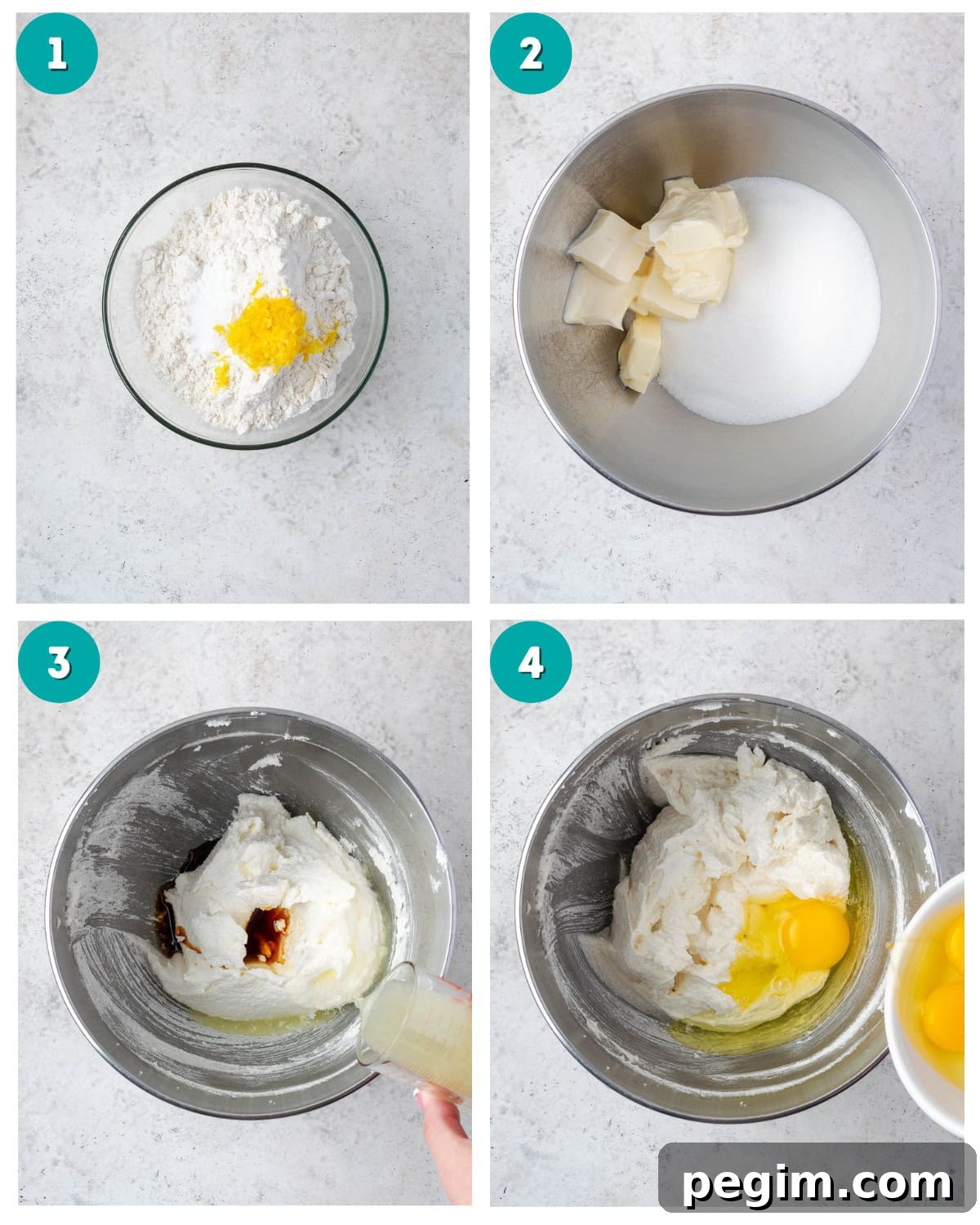 1

2

3

4

pegim.com